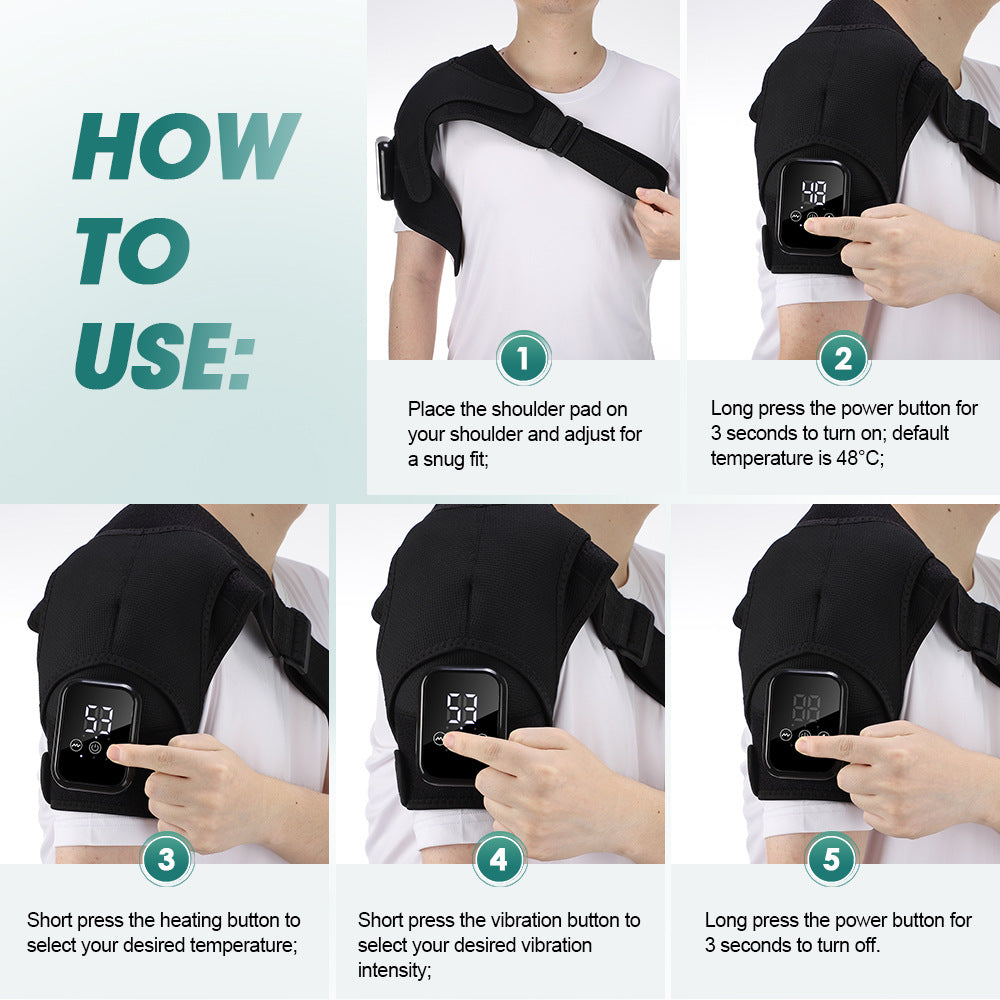 HOW TO USE:

1

Place the shoulder pad on your shoulder and adjust for a snug fit;

2

Long press the power button for 3 seconds to turn on; default temperature is 48°C;

3

Short press the heating button to select your desired temperature;

4

Short press the vibration button to select your desired vibration intensity;

5

Long press the power button for 3 seconds to turn off.